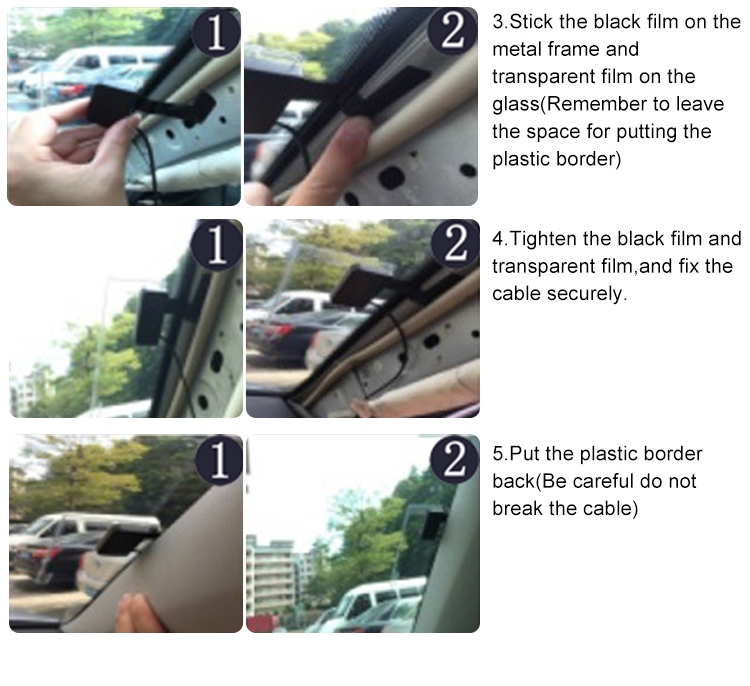 1

2

3.Stick the black film on the metal frame and transparent film on the glass(Remember to leave the space for putting the plastic border)

1

2

4.Tighten the black film and transparent film,and fix the cable securely.

1

2

5.Put the plastic border back(Be careful do not break the cable)